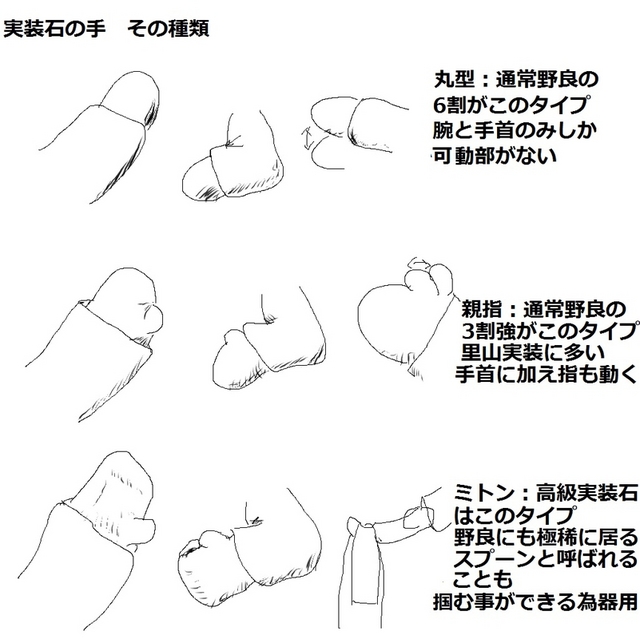 実装石の手　その種類

丸型：通常野良の
6割がこのタイプ
腕と手首のみしか
可動部がない

親指：通常野良の
3割強がこのタイプ
里山実装に多い
手首に加え指も動く

ミトン：高級実装石
はこのタイプ
野良にも極稀に居る
スプーンと呼ばれる
ことも
掴む事ができる為器用